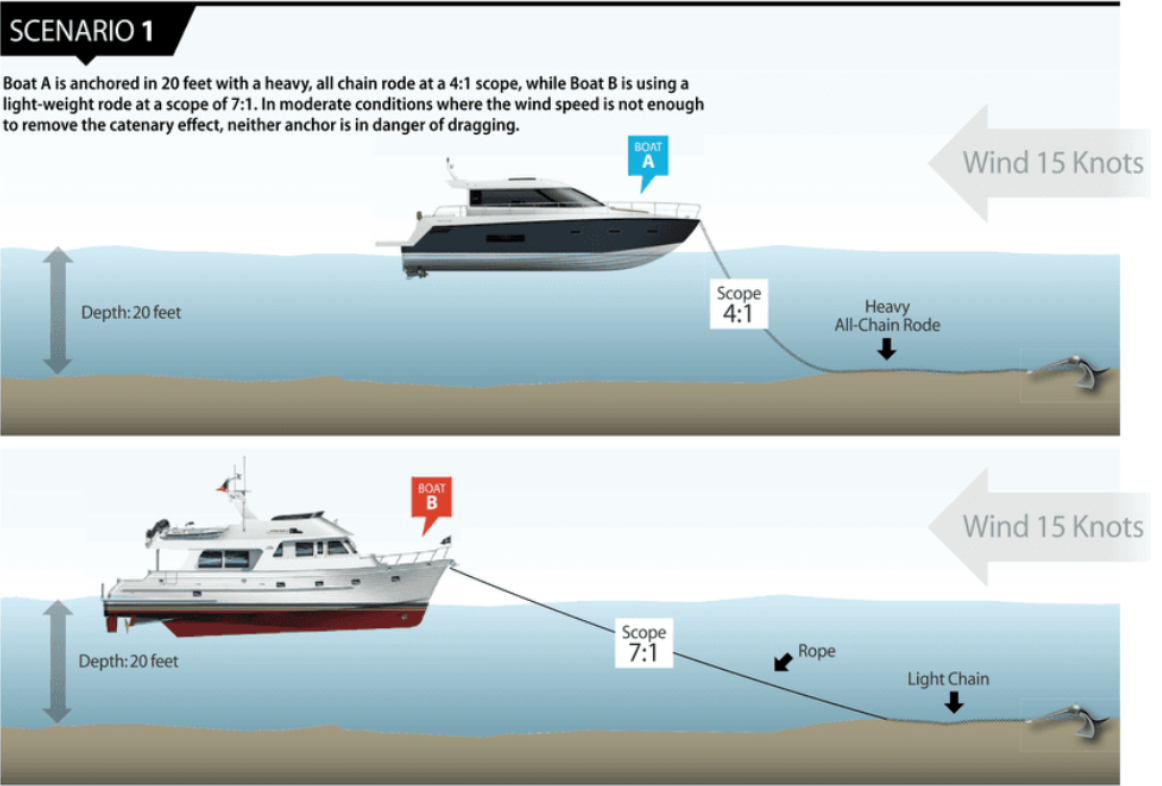 SCENARIO 1

Boat A is anchored in 20 feet with a heavy, all chain rode at a 4:1 scope, while Boat B is using a light-weight rode at a scope of 7:1. In moderate conditions where the wind speed is not enough to remove the catenary effect, neither anchor is in danger of dragging.

BOAT A

Wind 15 Knots

Depth: 20 feet

Scope 4:1

Heavy All-Chain Rode

BOAT B

Wind 15 Knots

Depth: 20 feet

Scope 7:1

Rope

Light Chain