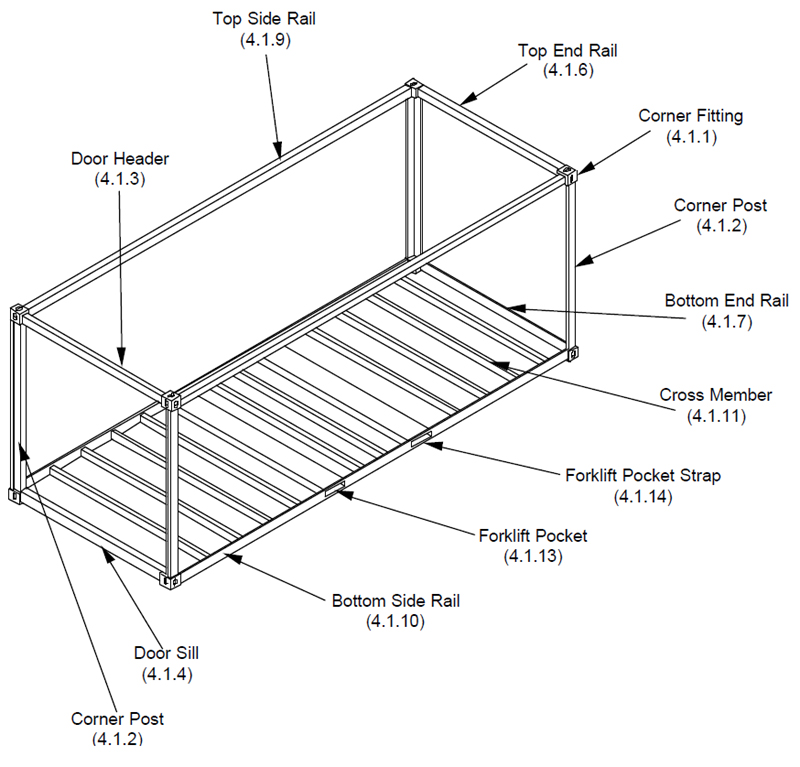 Top Side Rail
(4.1.9)

Top End Rail
(4.1.6)

Corner Fitting
(4.1.1)

Door Header
(4.1.3)

Corner Post
(4.1.2)

Bottom End Rail
(4.1.7)

Cross Member
(4.1.11)

Forklift Pocket Strap
(4.1.14)

Forklift Pocket
(4.1.13)

Bottom Side Rail
(4.1.10)

Door Sill
(4.1.4)

Corner Post
(4.1.2)