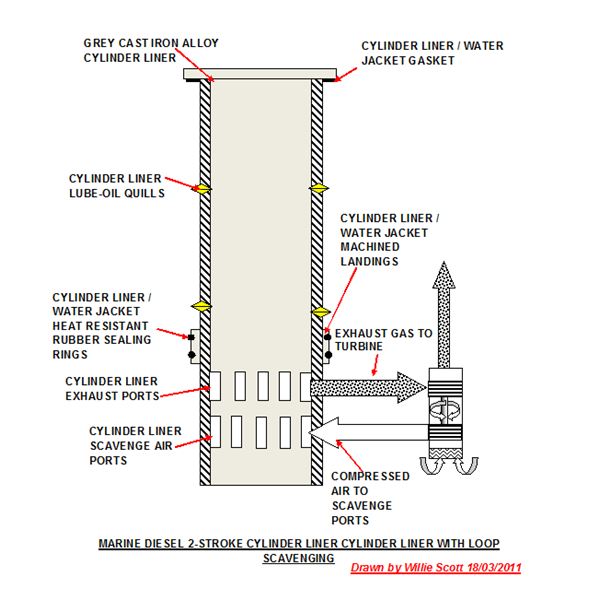 GREY CAST IRON ALLOY CYLINDER LINER

CYLINDER LINER / WATER JACKET GASKET

CYLINDER LINER LUBE-OIL QUILLS

CYLINDER LINER / WATER JACKET MACHINED LANDINGS

CYLINDER LINER / WATER JACKET HEAT RESISTANT RUBBER SEALING RINGS

EXHAUST GAS TO TURBINE

CYLINDER LINER EXHAUST PORTS

CYLINDER LINER SCAVENGE AIR PORTS

COMPRESSED AIR TO SCAVENGE PORTS

MARINE DIESEL 2-STROKE CYLINDER LINER CYLINDER LINER WITH LOOP SCAVENGING

Drawn by Willie Scott 18/03/2011