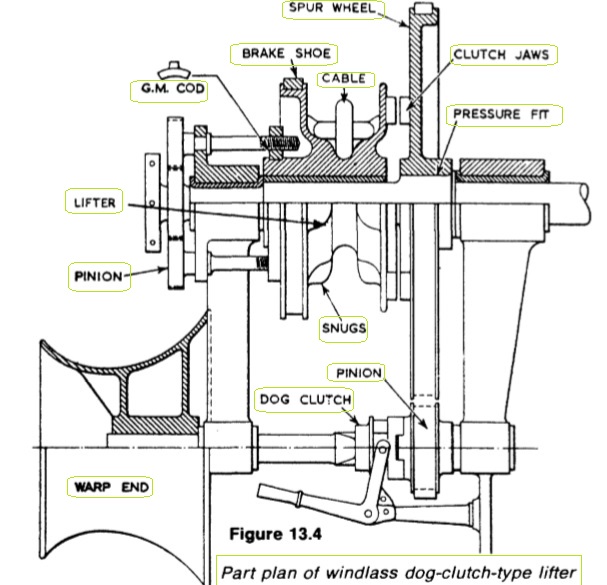 SPUR WHEEL

BRAKE SHOE

CLUTCH JAWS

CABLE

G.M. COD

PRESSURE FIT

LIFTER

PINION

SNUGS

PINION

DOG CLUTCH

WARP END

Figure 13.4

Part plan of windlass dog-clutch-type lifter