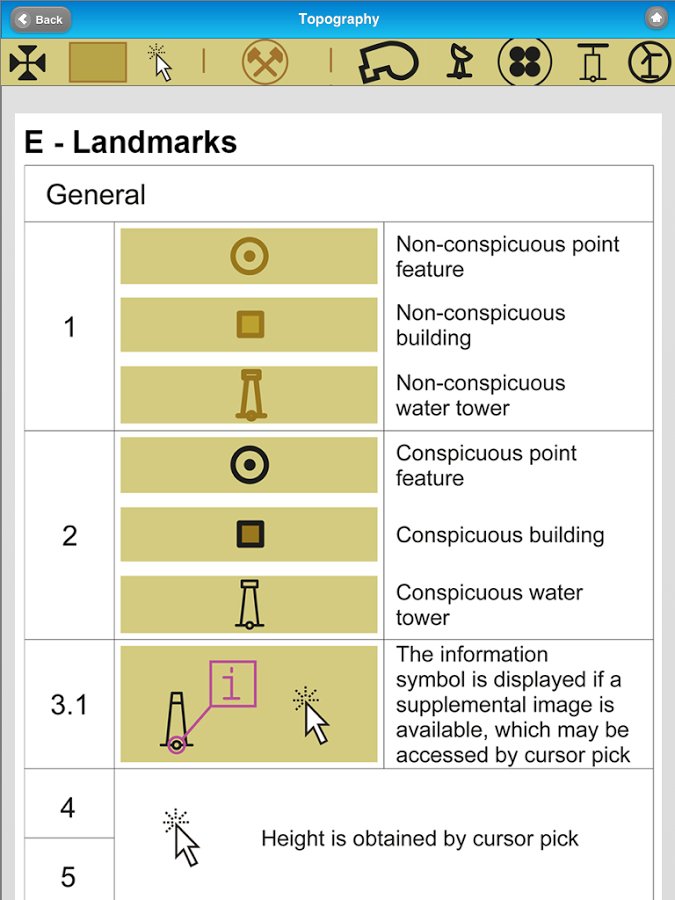 Back

Topography

E - Landmarks

| General | | |
|---|---|---|
| 1 | | Non-conspicuous point feature |
| | | Non-conspicuous building |
| | | Non-conspicuous water tower |
| 2 | | Conspicuous point feature |
| | | Conspicuous building |
| | | Conspicuous water tower |
| 3.1 | i | The information symbol is displayed if a supplemental image is available, which may be accessed by cursor pick |
| 4 | Height is obtained by cursor pick | |
| 5 | | |