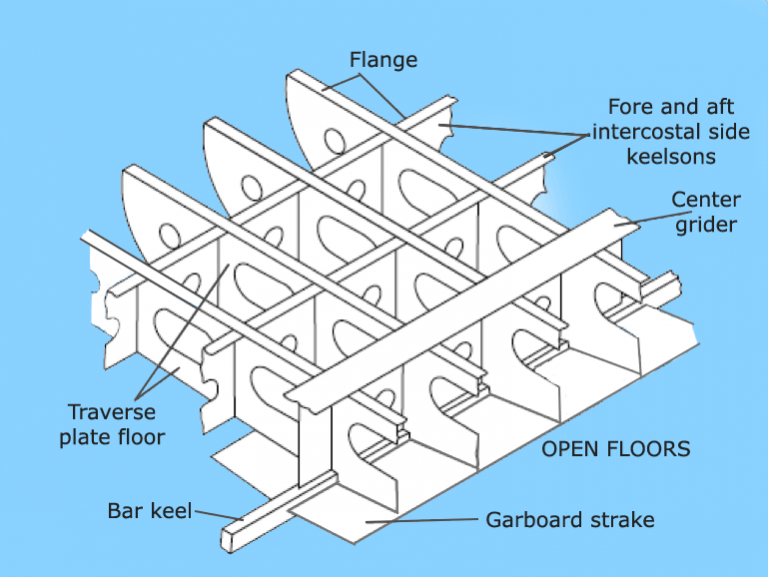 Flange

Fore and aft intercostal side keelsons

Center grider

Traverse plate floor

OPEN FLOORS

Bar keel

Garboard strake