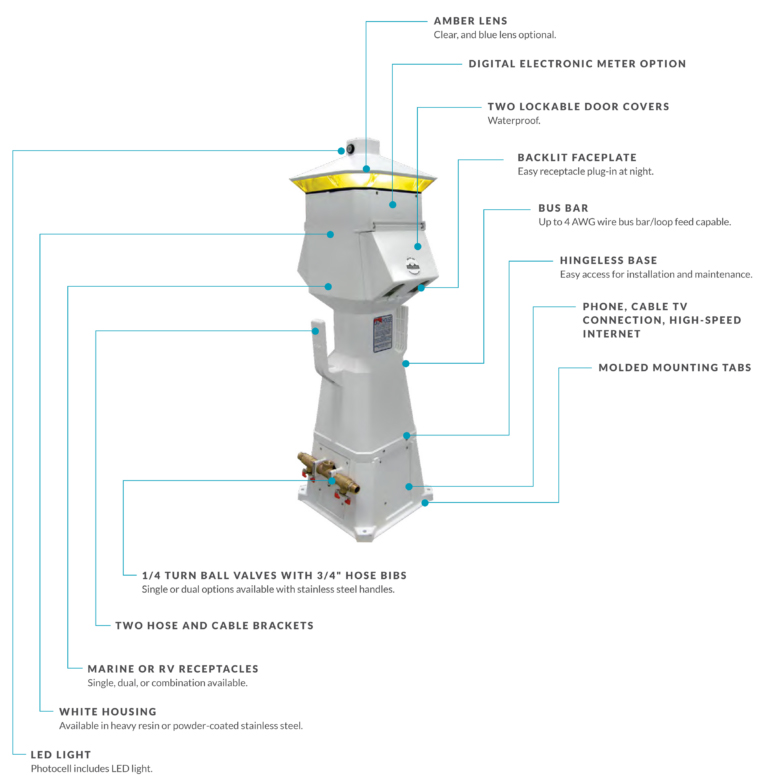 AMBER LENS
Clear, and blue lens optional.

DIGITAL ELECTRONIC METER OPTION

TWO LOCKABLE DOOR COVERS
Waterproof.

BACKLIT FACEPLATE
Easy receptacle plug-in at night.

BUS BAR
Up to 4 AWG wire bus bar/loop feed capable.

HINGELESS BASE
Easy access for installation and maintenance.

PHONE, CABLE TV CONNECTION, HIGH-SPEED INTERNET

MOLDED MOUNTING TABS

1/4 TURN BALL VALVES WITH 3/4" HOSE BIBS
Single or dual options available with stainless steel handles.

TWO HOSE AND CABLE BRACKETS

MARINE OR RV RECEPTACLES
Single, dual, or combination available.

WHITE HOUSING
Available in heavy resin or powder-coated stainless steel.

LED LIGHT
Photocell includes LED light.